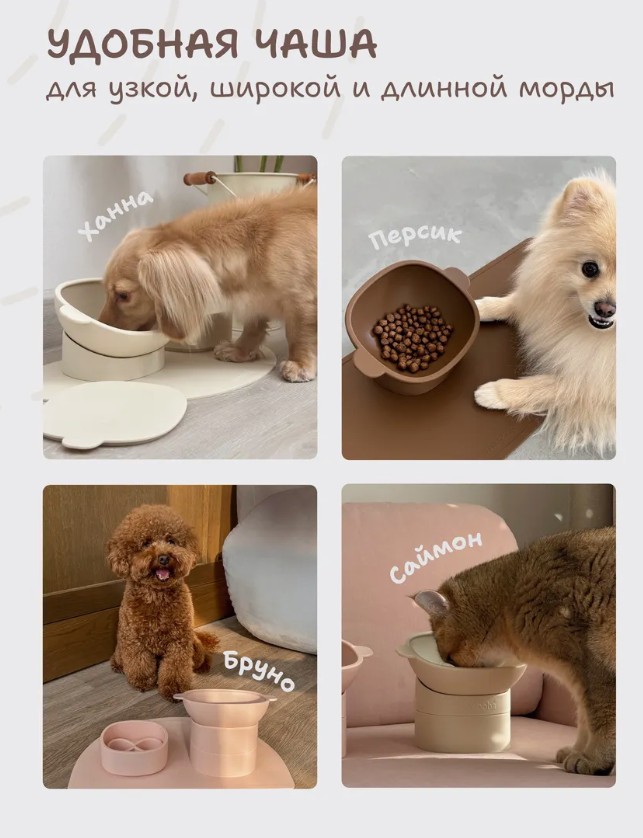 УДОБНАЯ ЧАША
для узкой, широкой и длинной морды

Ханна

Персик

Бруно

Саймон